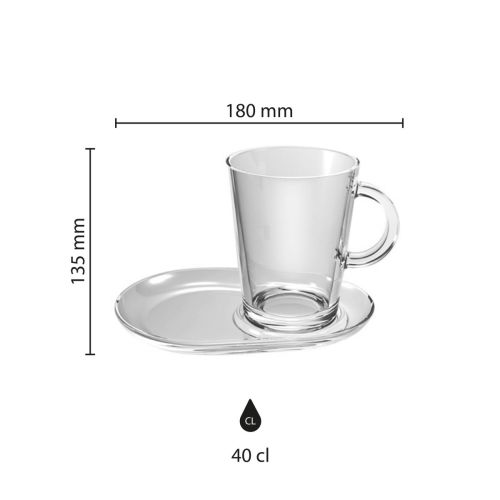 180 mm

135 mm

CL

40 cl