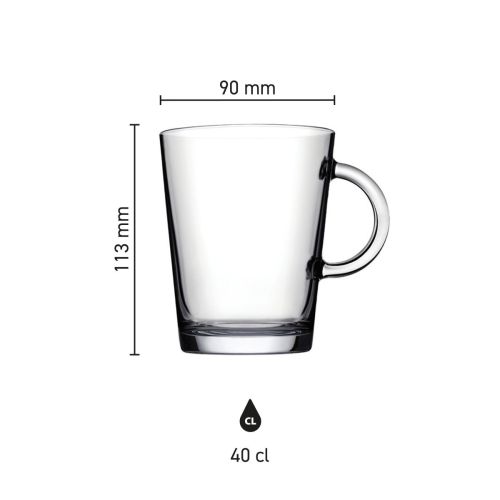 90 mm

113 mm

CL

40 cl