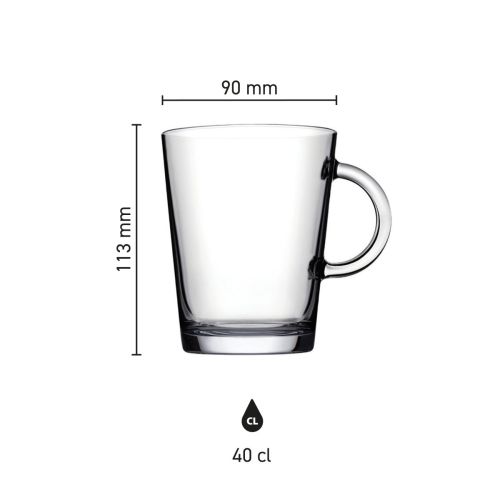 90 mm

113 mm

CL

40 cl