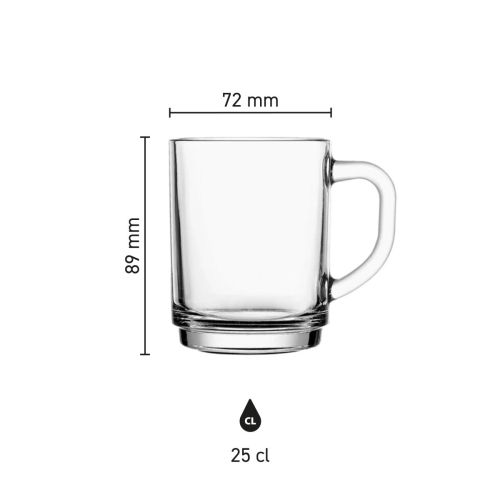 72 mm

89 mm

CL

25 cl