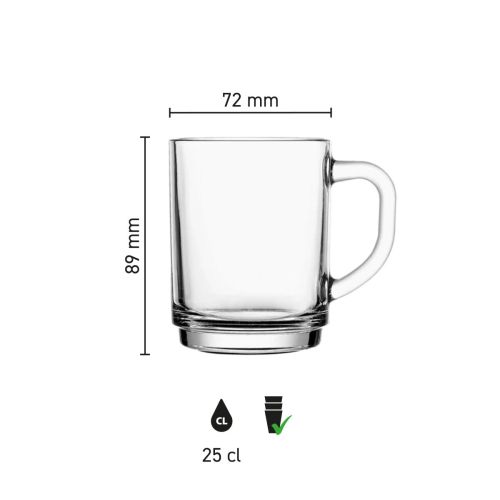 72 mm

89 mm

CL

25 cl