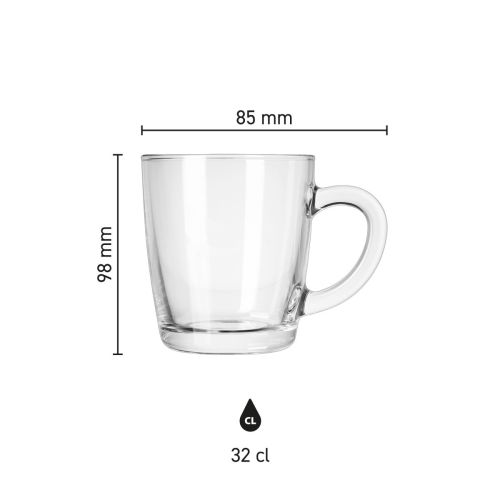 85 mm

98 mm

CL

32 cl