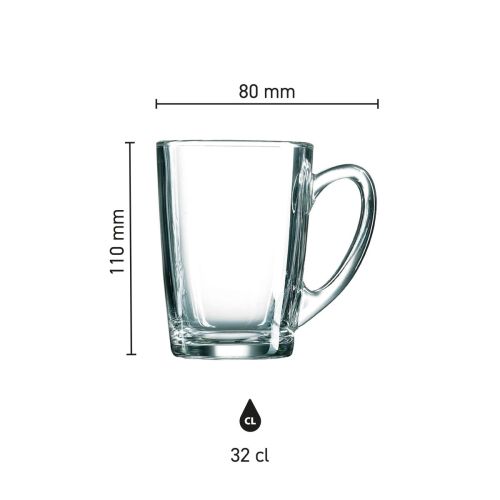 80 mm

110 mm

CL

32 cl