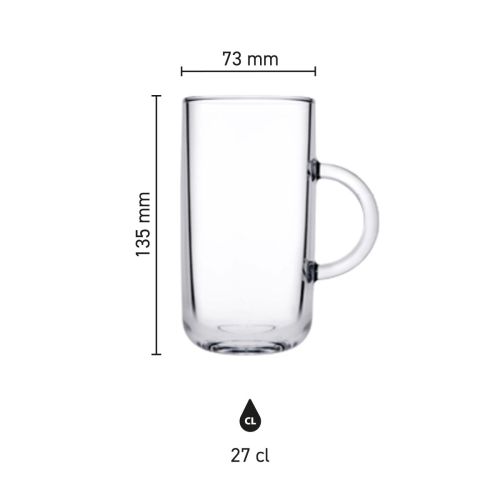 73 mm

135 mm

CL

27 cl