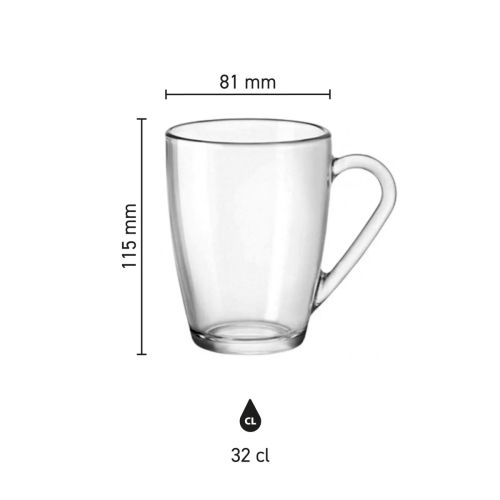 81 mm

115 mm

CL

32 cl