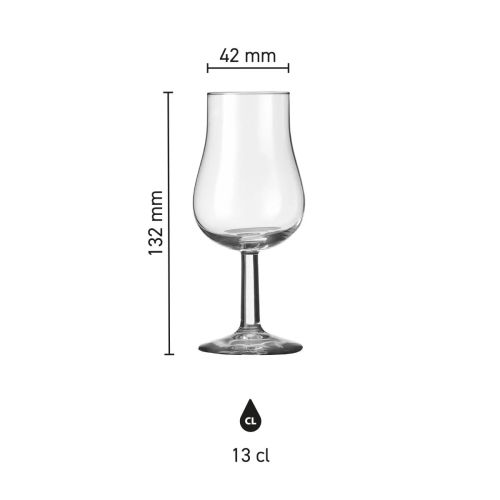 42 mm

132 mm

CL

13 cl