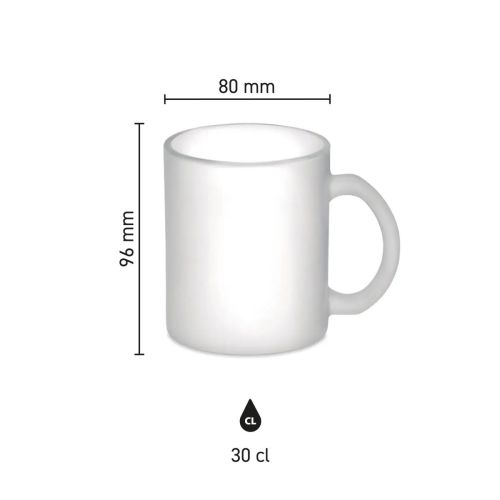 80 mm

96 mm

CL

30 cl