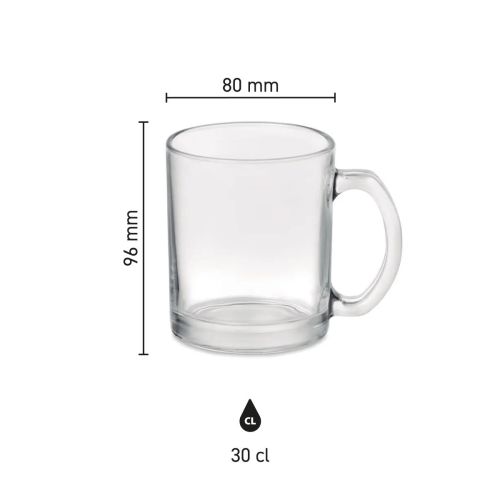 80 mm

96 mm

CL

30 cl