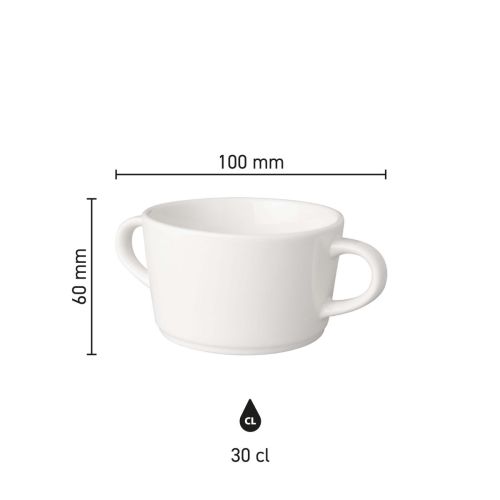 100 mm

60 mm

CL

30 cl