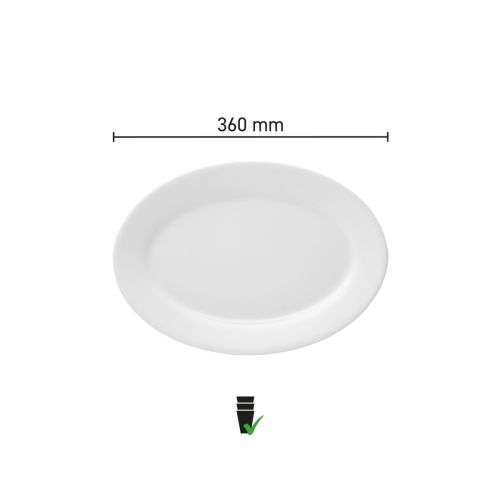 360 mm