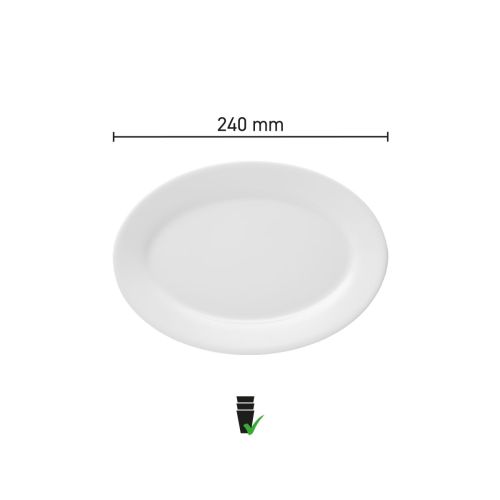 240 mm