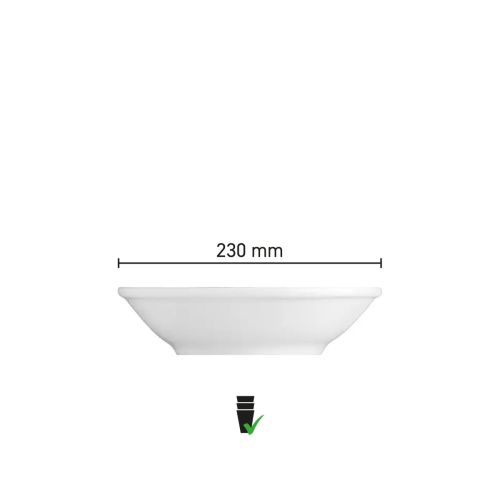 230 mm