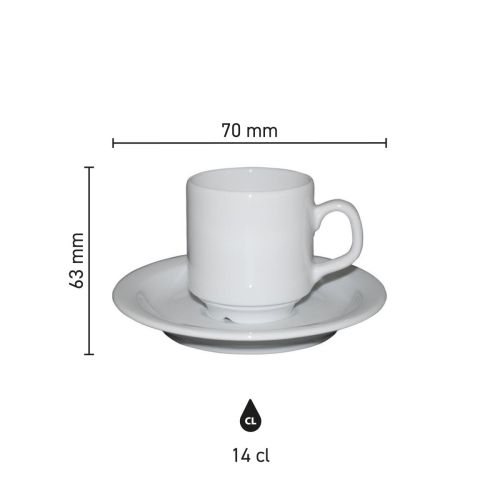 70 mm

63 mm

CL

14 cl