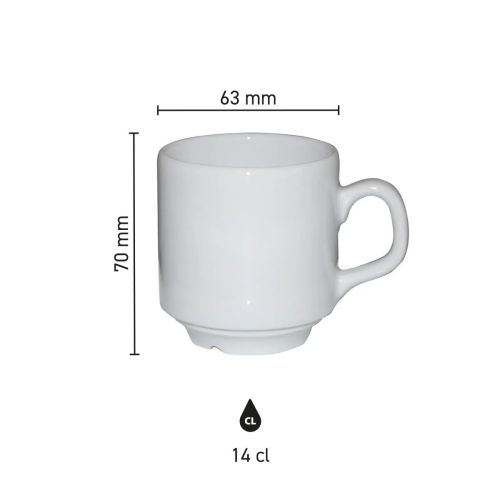 63 mm

70 mm

CL

14 cl