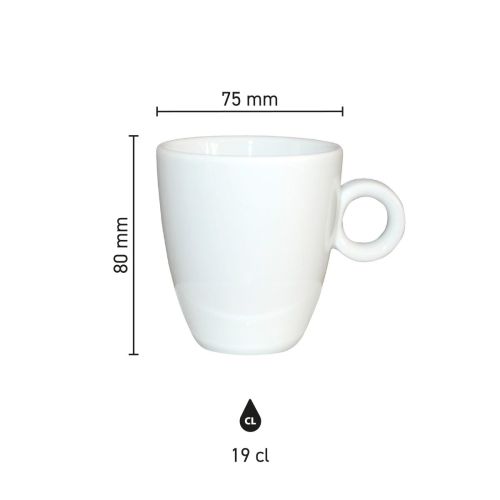 75 mm

80 mm

CL

19 cl