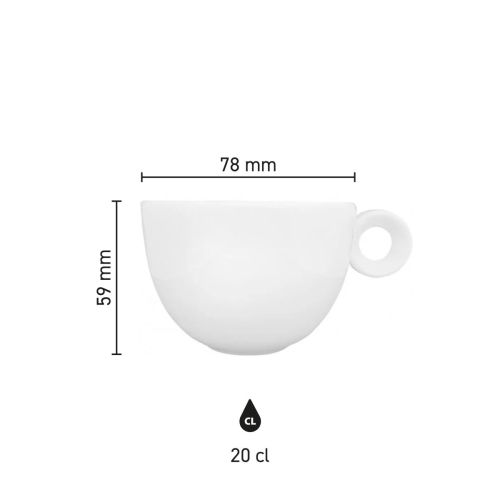 78 mm

59 mm

CL

20 cl