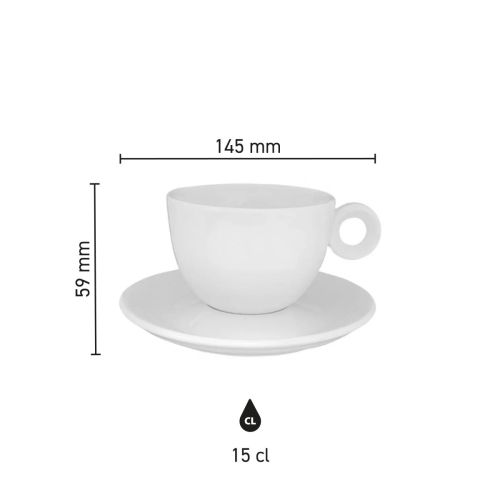 145 mm

59 mm

CL

15 cl