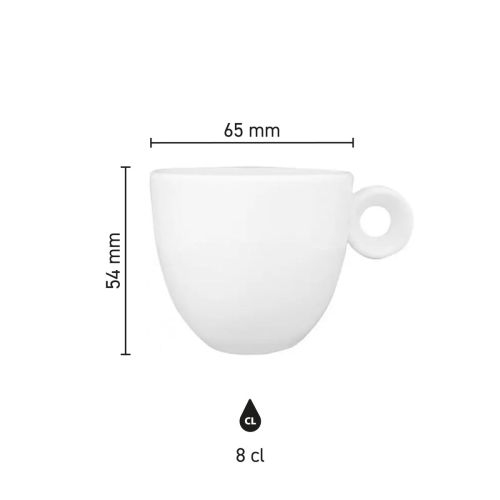 65 mm

54 mm

CL

8 cl