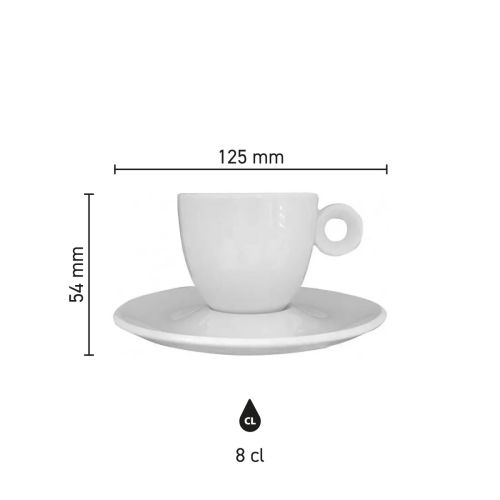 125 mm

54 mm

CL

8 cl