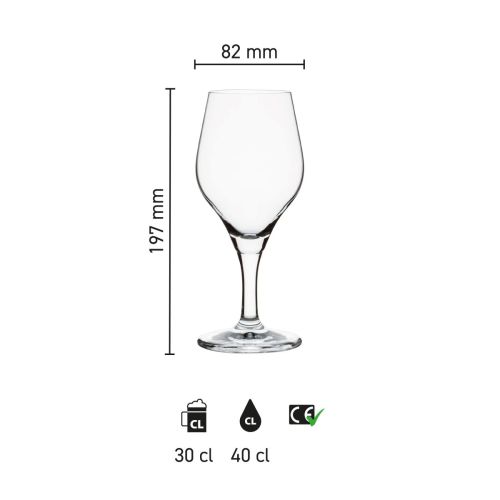 82 mm

197 mm

CL

CL

CE

30 cl 40 cl