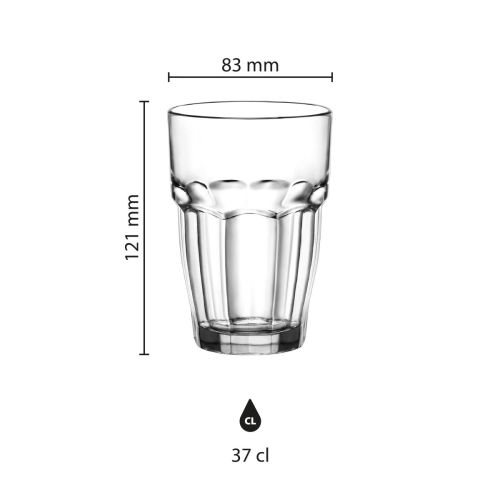 83 mm

121 mm

CL

37 cl