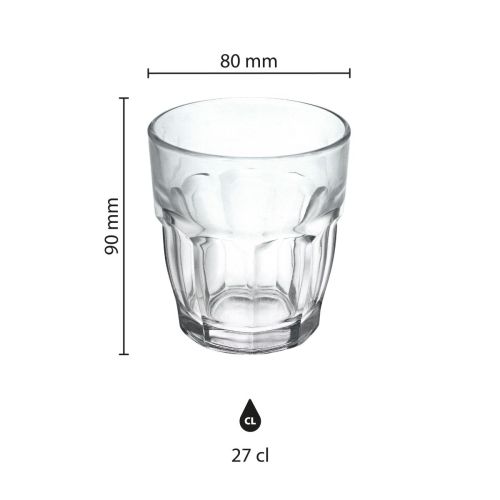 80 mm

90 mm

CL

27 cl