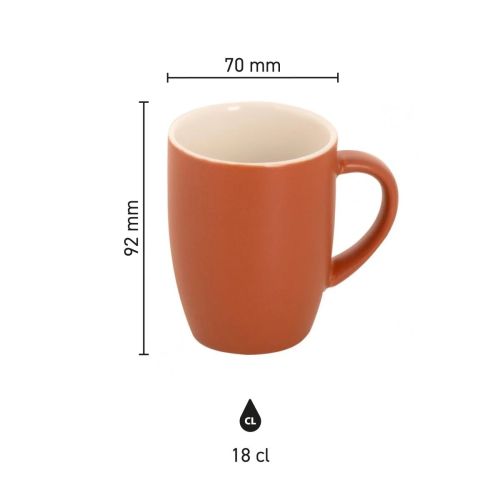 70 mm

92 mm

CL

18 cl