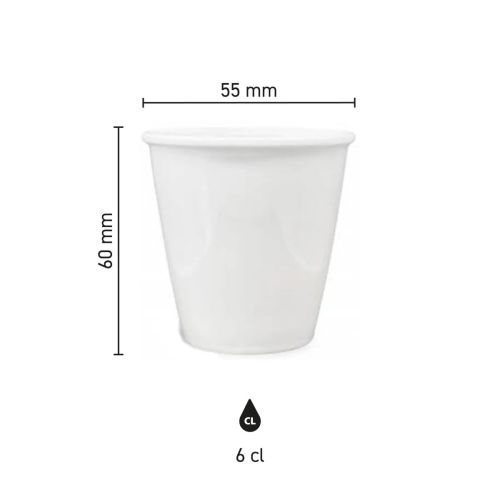 55 mm

60 mm

CL

6 cl