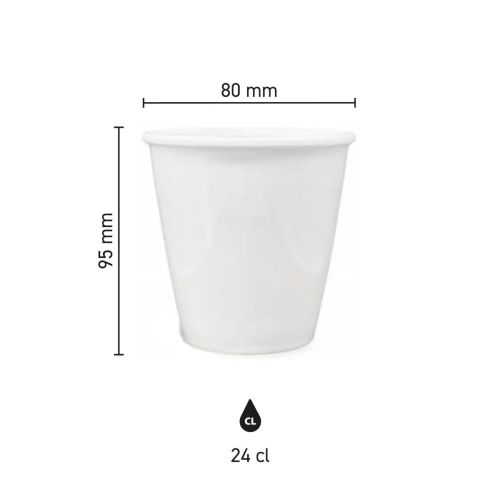 80 mm

95 mm

CL

24 cl