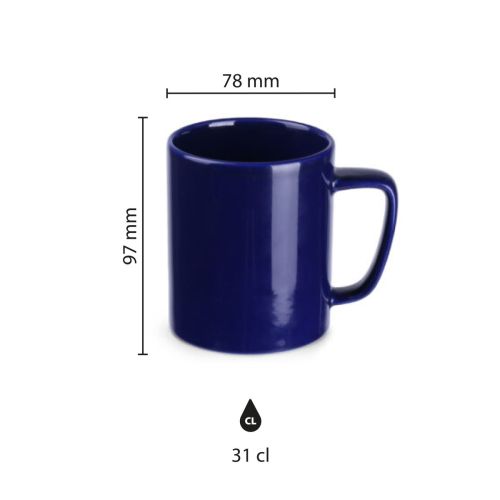 78 mm

97 mm

CL

31 cl