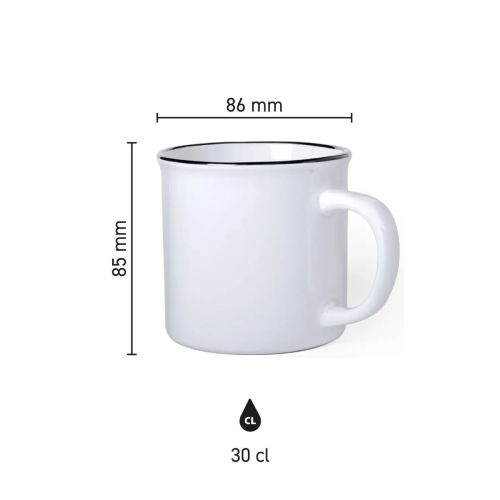 86 mm

85 mm

CL

30 cl