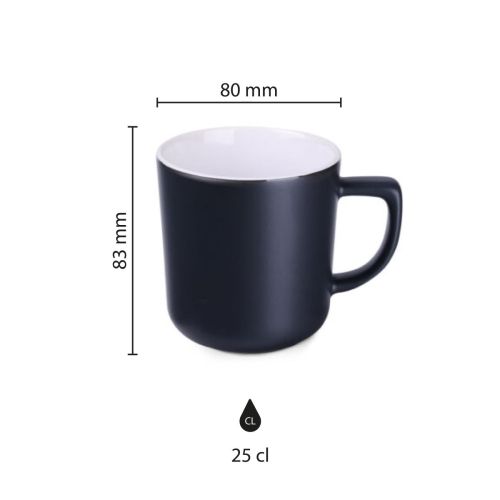 80 mm

83 mm

CL

25 cl