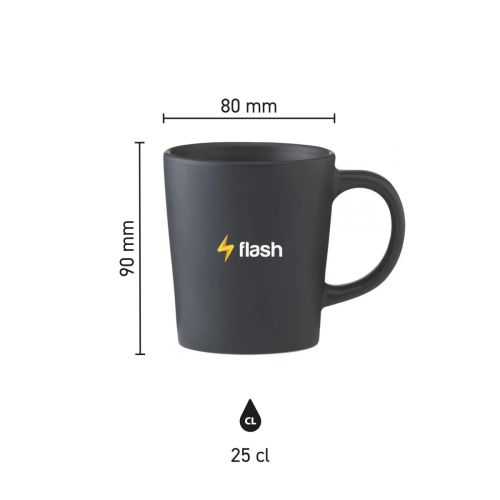 80 mm

90 mm

flash

CL

25 cl