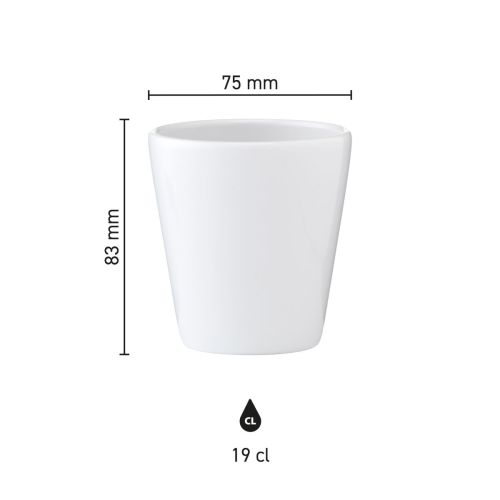 75 mm

83 mm

CL

19 cl