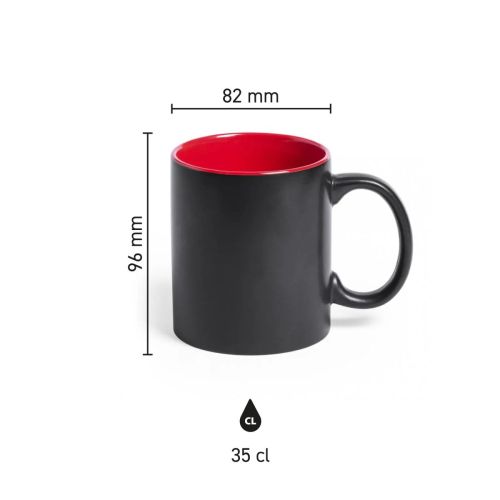 82 mm

96 mm

CL

35 cl