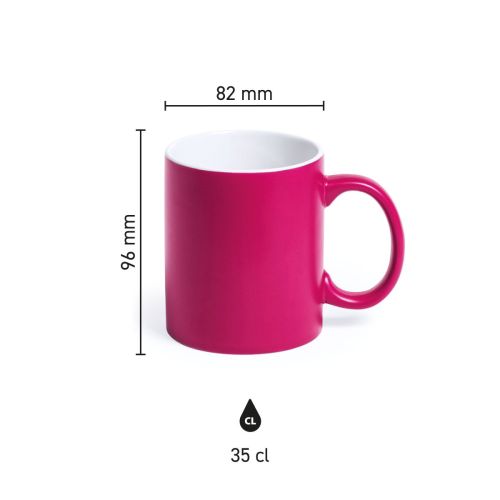 82 mm

96 mm

CL

35 cl