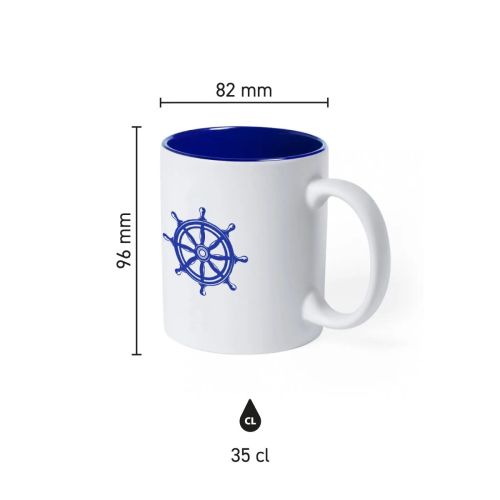 82 mm

96 mm

CL

35 cl