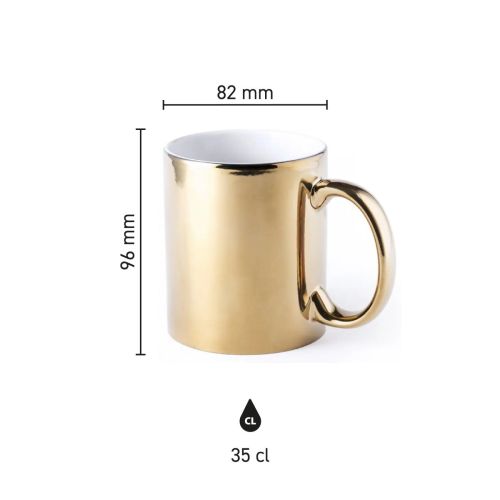 82 mm

96 mm

CL

35 cl