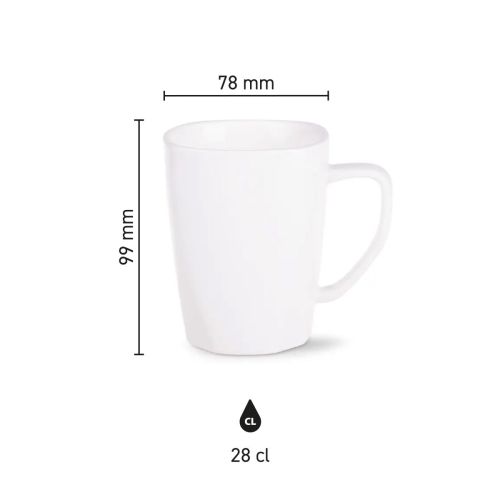 78 mm

99 mm

CL

28 cl