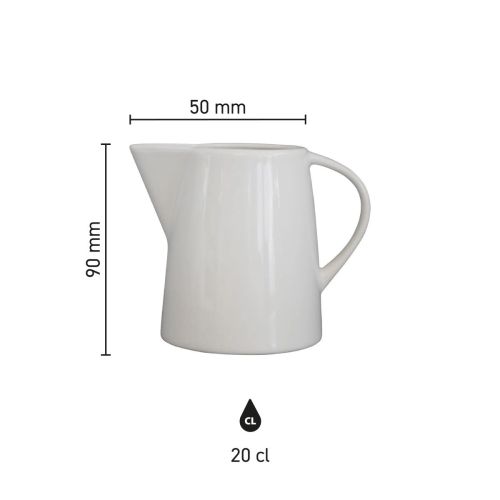 50 mm

90 mm

CL

20 cl