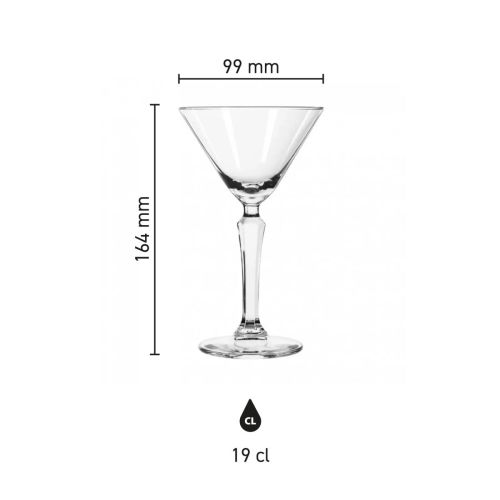 99 mm

164 mm

CL

19 cl