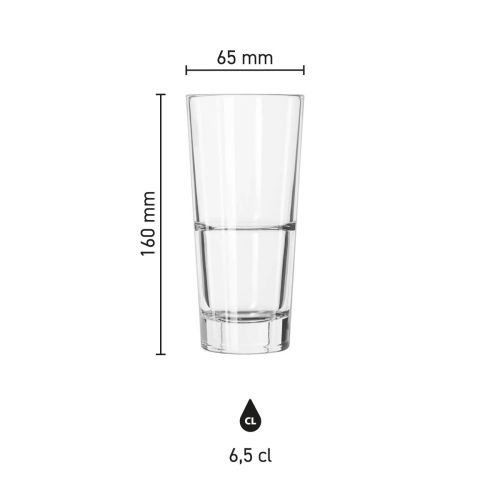 65 mm

160 mm

CL

6,5 cl