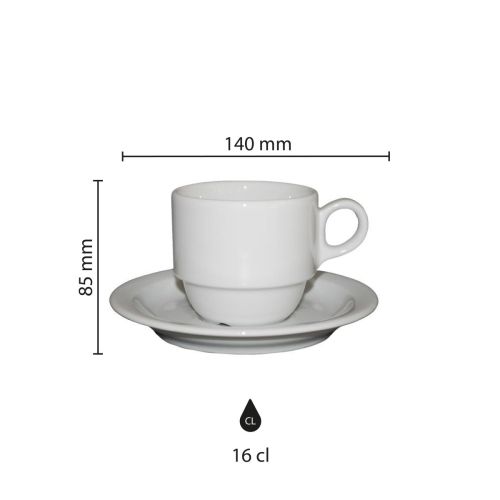 140 mm

85 mm

CL

16 cl