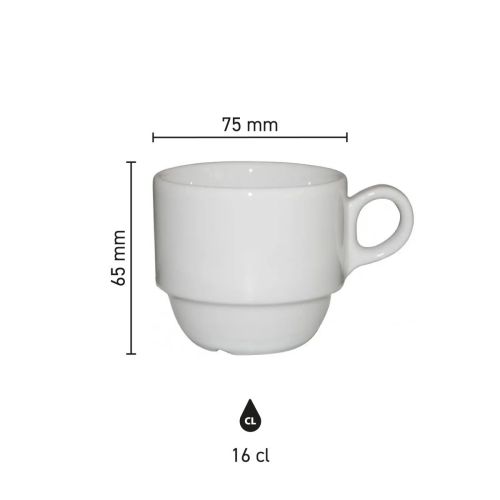 75 mm

65 mm

CL

16 cl