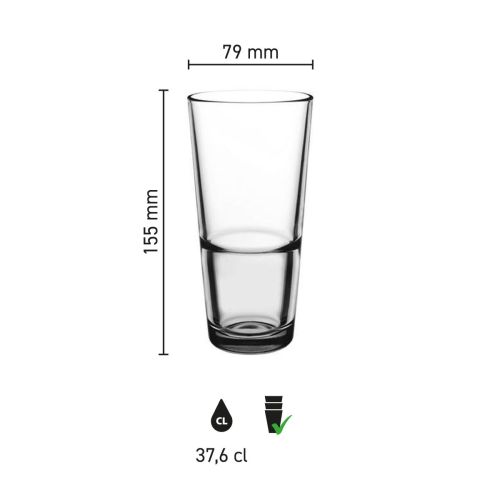 79 mm

155 mm

CL

37,6 cl