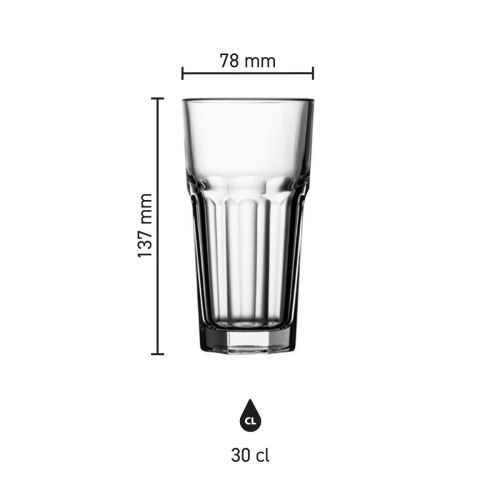 78 mm

137 mm

CL

30 cl