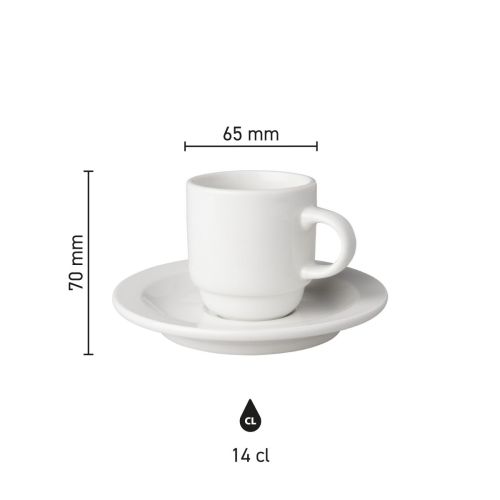 65 mm

70 mm

CL

14 cl