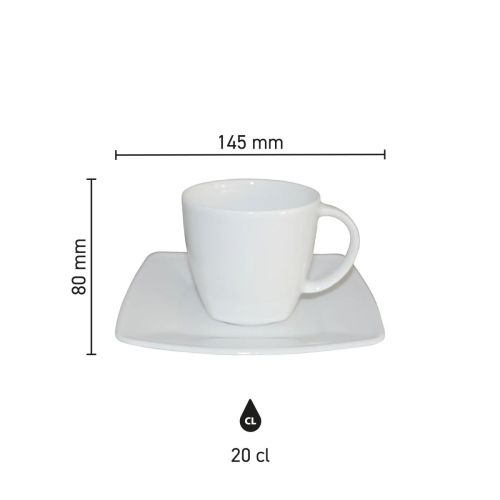 145 mm

80 mm

CL

20 cl