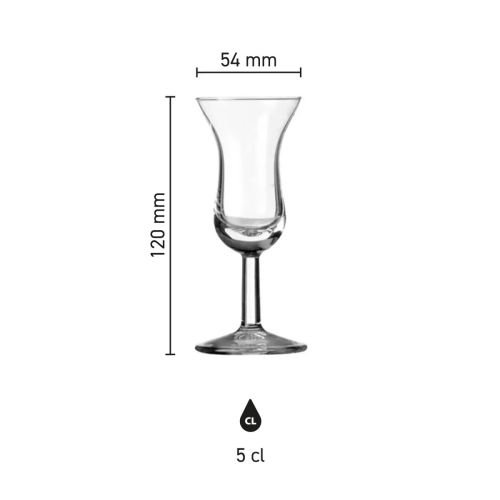 54 mm

120 mm

CL

5 cl