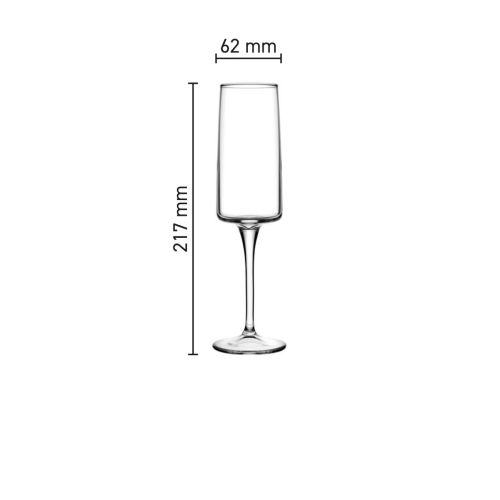 62 mm

217 mm